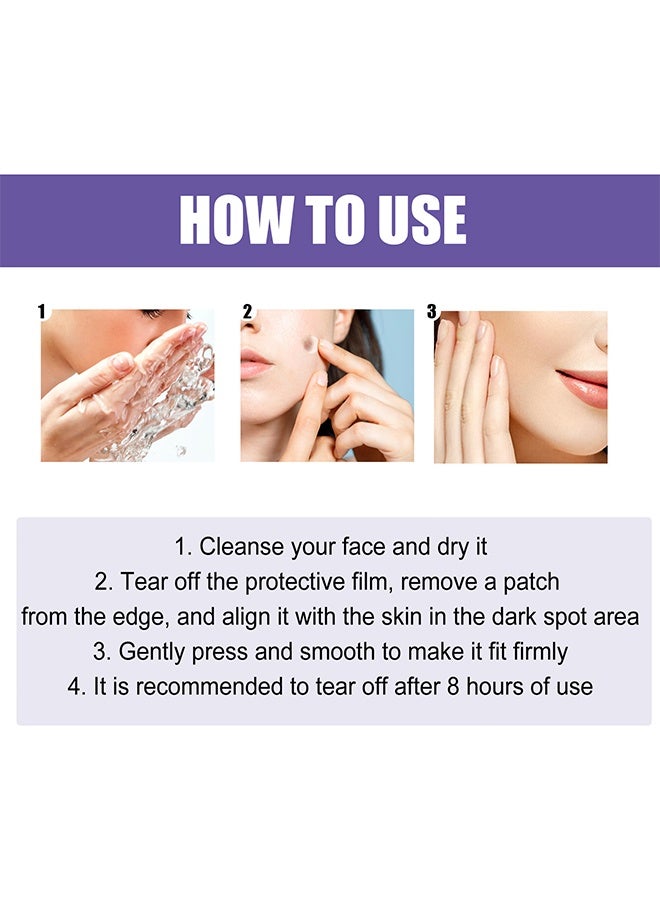 HOW TO USE

1

2

3

1. Cleanse your face and dry it
2. Tear off the protective film, remove a patch from the edge, and align it with the skin in the dark spot area
3. Gently press and smooth to make it fit firmly
4. It is recommended to tear off after 8 hours of use